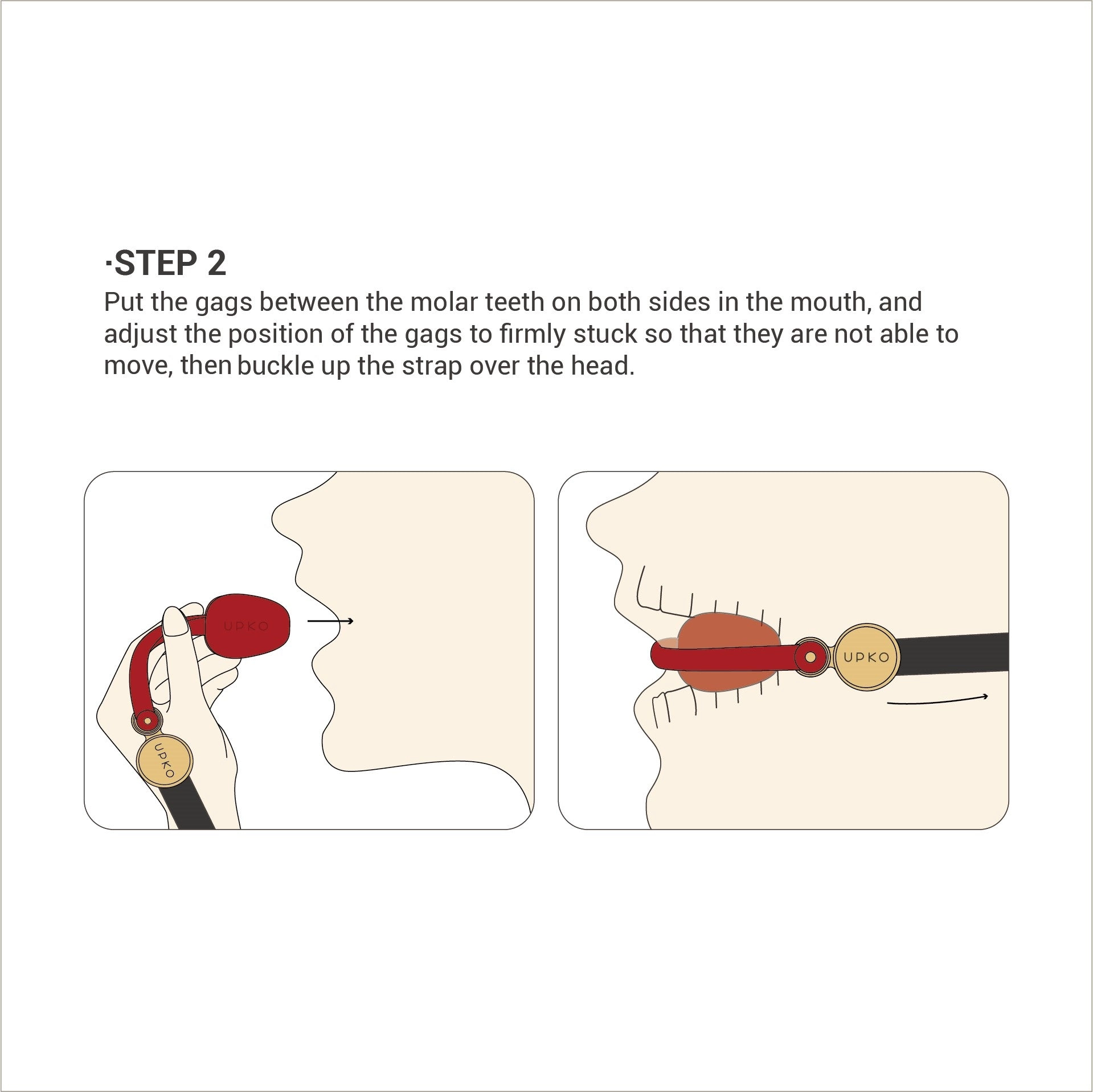 ·STEP 2
Put the gags between the molar teeth on both sides in the mouth, and adjust the position of the gags to firmly stuck so that they are not able to move, then buckle up the strap over the head.

UPKO
UPKO
UPKO