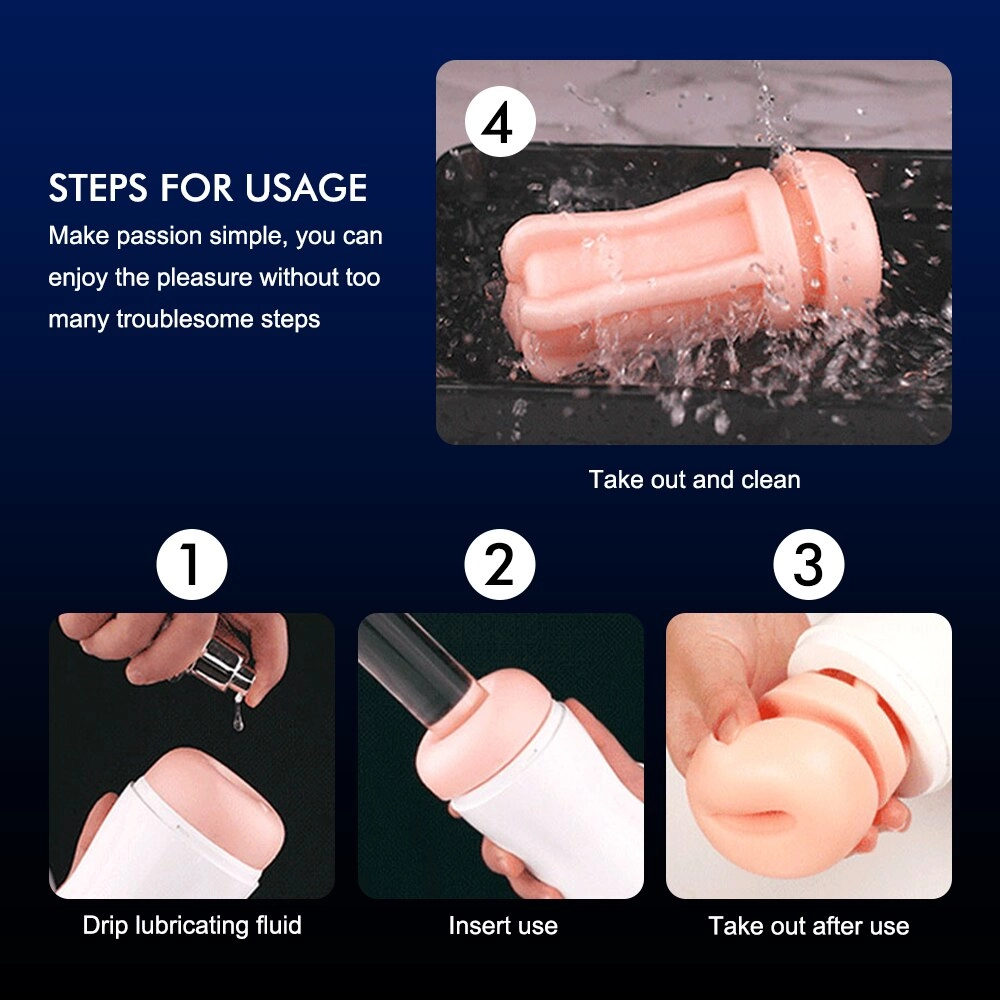 STEPS FOR USAGE

Make passion simple, you can enjoy the pleasure without too many troublesome steps

4

Take out and clean

1

Drip lubricating fluid

2

Insert use

3

Take out after use